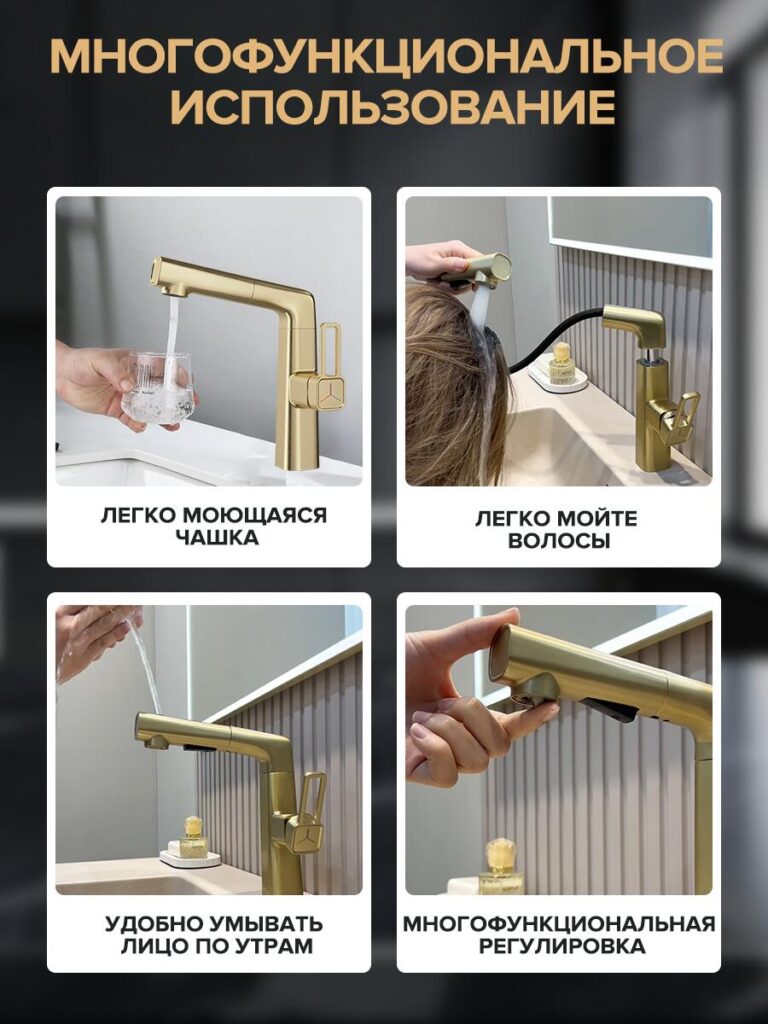 МНОГОФУНКЦИОНАЛЬНОЕ ИСПОЛЬЗОВАНИЕ

ЛЕГКО МОЮЩАЯСЯ ЧАШКА

ЛЕГКО МОЙТЕ ВОЛОСЫ

УДОБНО УМЫВАТЬ ЛИЦО ПО УТРАМ

МНОГОФУНКЦИОНАЛЬНАЯ РЕГУЛИРОВКА