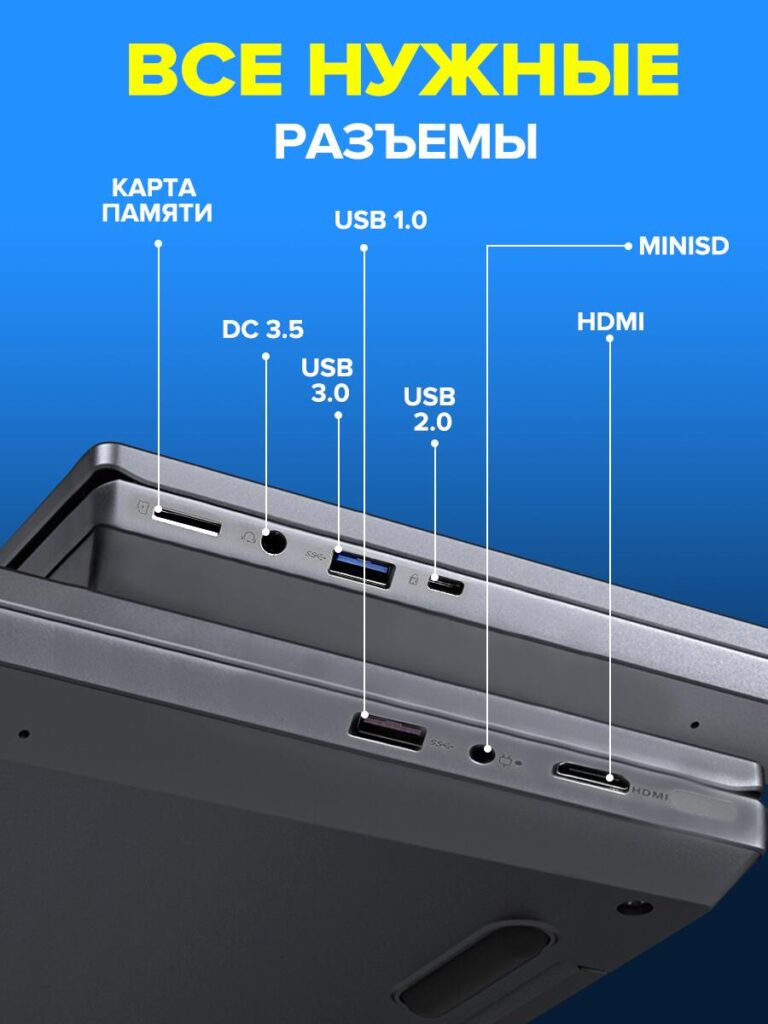 ВСЕ НУЖНЫЕ
РАЗЪЕМЫ

КАРТА ПАМЯТИ

USB 1.0

MINISD

DC 3.5

HDMI

USB 3.0

USB 2.0

HDMI