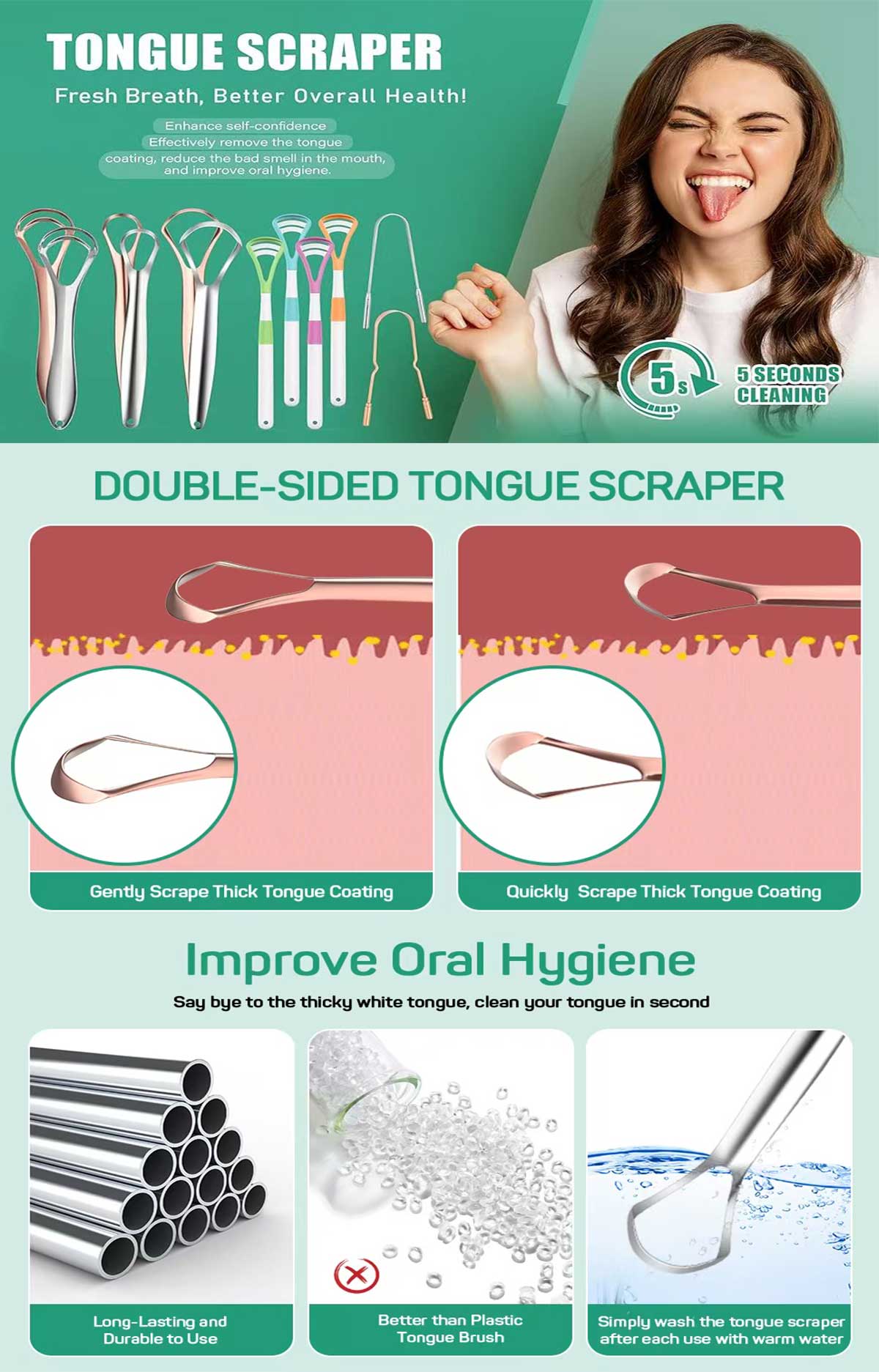 TONGUE SCRAPER

Fresh Breath, Better Overall Health!

Enhance self-confidence
Effectively remove the tongue coating, reduce the bad smell in the mouth, and improve oral hygiene.

5s

5 SECONDS CLEANING

DOUBLE-SIDED TONGUE SCRAPER

Gently Scrape Thick Tongue Coating

Quickly Scrape Thick Tongue Coating

Improve Oral Hygiene

Say bye to the thicky white tongue, clean your tongue in second

Long-Lasting and Durable to Use

Better than Plastic Tongue Brush

Simply wash the tongue scraper after each use with warm water